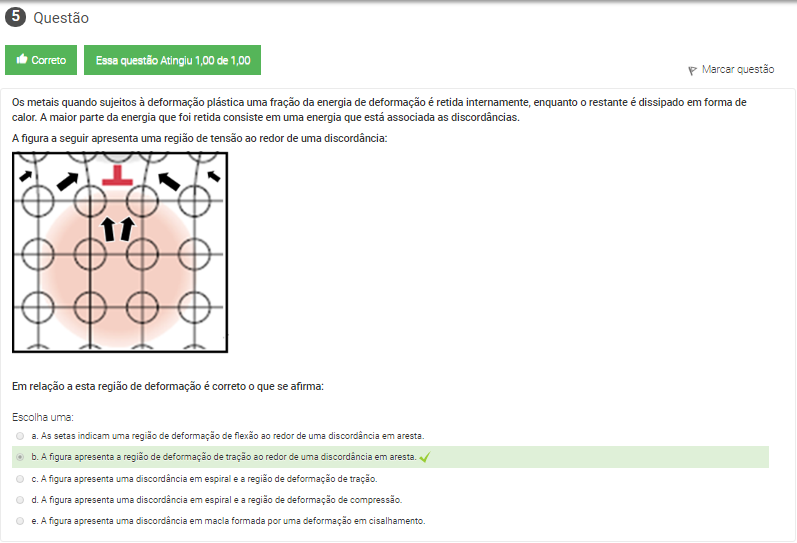 5 Questão

Correto

Essa questão Atingiu 1,00 de 1,00

Marcar questão

Os metais quando sujeitos à deformação plástica uma fração da energia de deformação é retida internamente, enquanto o restante é dissipado em forma de calor. A maior parte da energia que foi retida consiste em uma energia que está associada as discordâncias.

A figura a seguir apresenta uma região de tensão ao redor de uma discordância:

Em relação a esta região de deformação é correto o que se afirma:

Escolha uma:

a. As setas indicam uma região de deformação de flexão ao redor de uma discordância em aresta.

b. A figura apresenta a região de deformação de tração ao redor de uma discordância em aresta.

c. A figura apresenta uma discordância em espiral e a região de deformação de tração.

d. A figura apresenta uma discordância em espiral e a região de deformação de compressão.

e. A figura apresenta uma discordância em macla formada por uma deformação em cisalhamento.