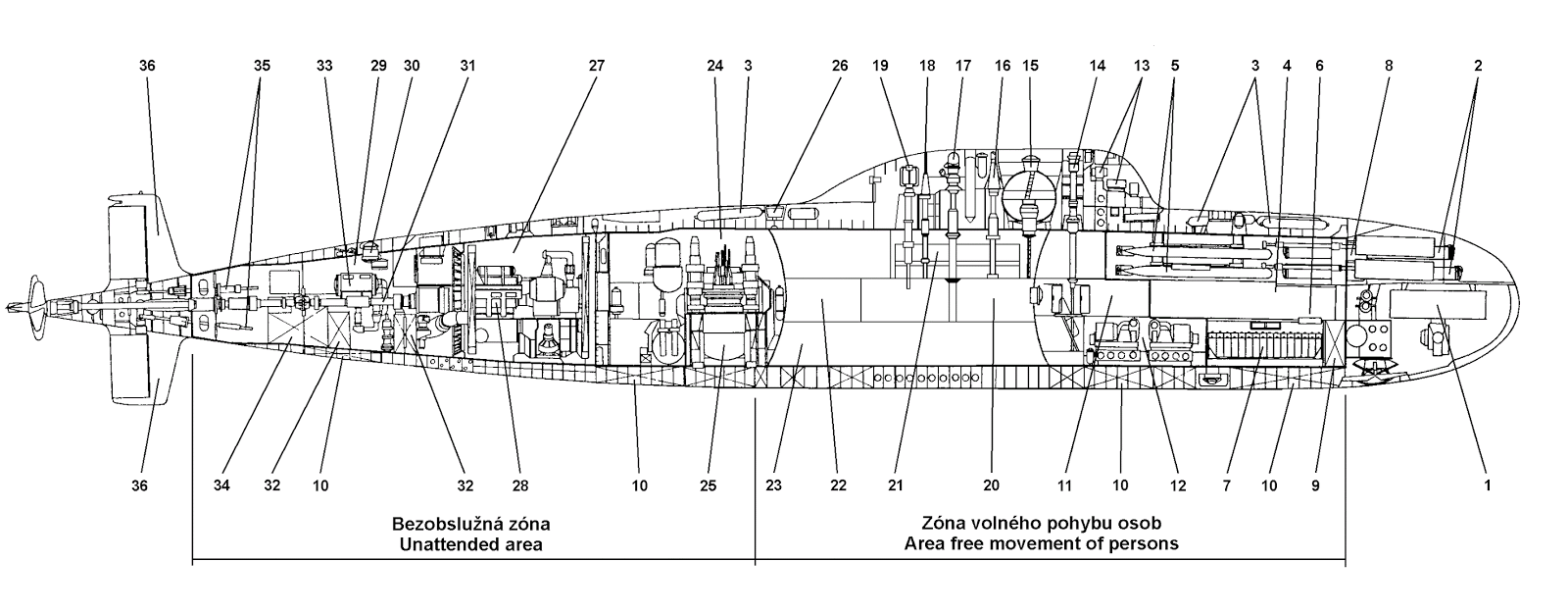 36 35 33 29 30 31 27 24 3 26 19 18 17 16 15 14 13 5 3 4 6 8 2

36 34 32 10 32 28 10 25 23 22 21 20 11 10 12 7 10 9 1

Bezobslužná zóna
Unattended area

Zóna volného pohybu osob
Area free movement of persons