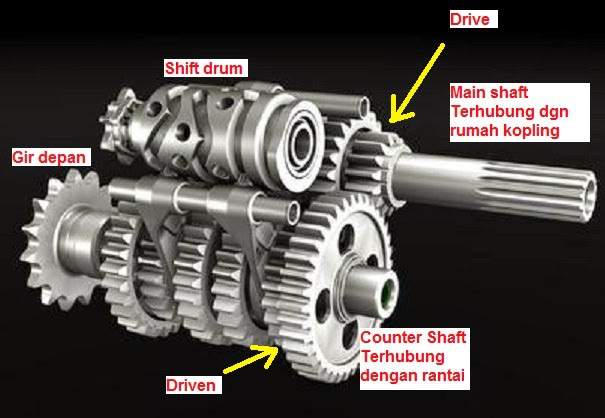 Drive

Shift drum

Main shaft
Terhubung dgn
rumah kopling

Gir depan

Counter Shaft
Terhubung
dengan rantai

Driven