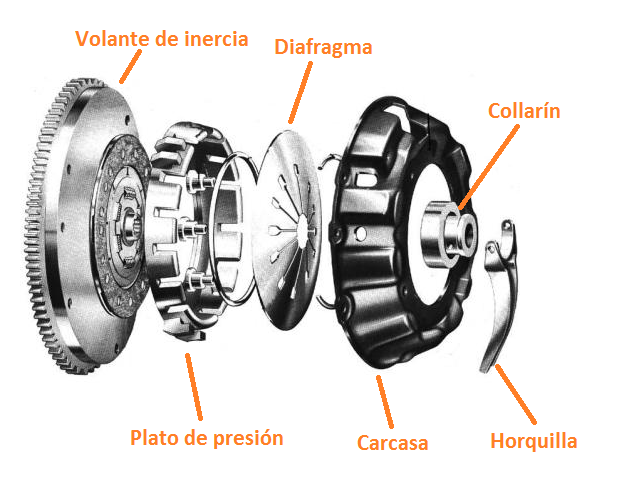 Volante de inercia
Diafragma
Collarín
Plato de presión
Carcasa
Horquilla