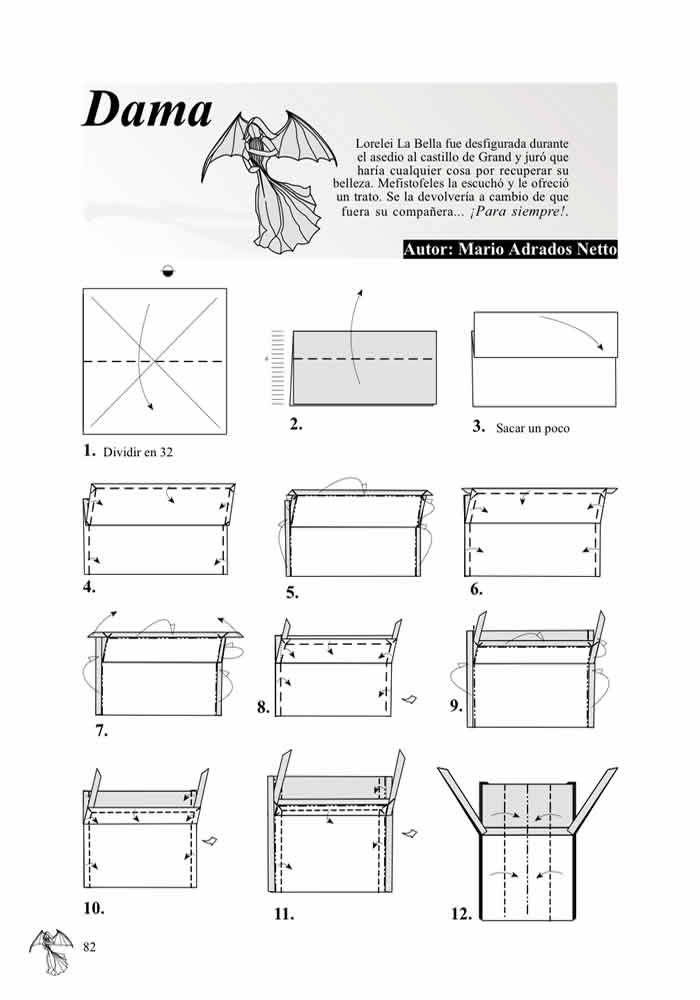 Dama

Lorelei La Bella fue desfigurada durante el asedio al castillo de Grand y juró que haría cualquier cosa por recuperar su belleza. Mefistofeles la escuchó y le ofreció un trato. Se la devolvería a cambio de que fuera su compañera... ¡Para siempre!.

Autor: Mario Adrados Netto

1. Dividir en 32

2.

3. Sacar un poco

4.

5.

6.

7.

8.

9.

10.

11.

12.

82