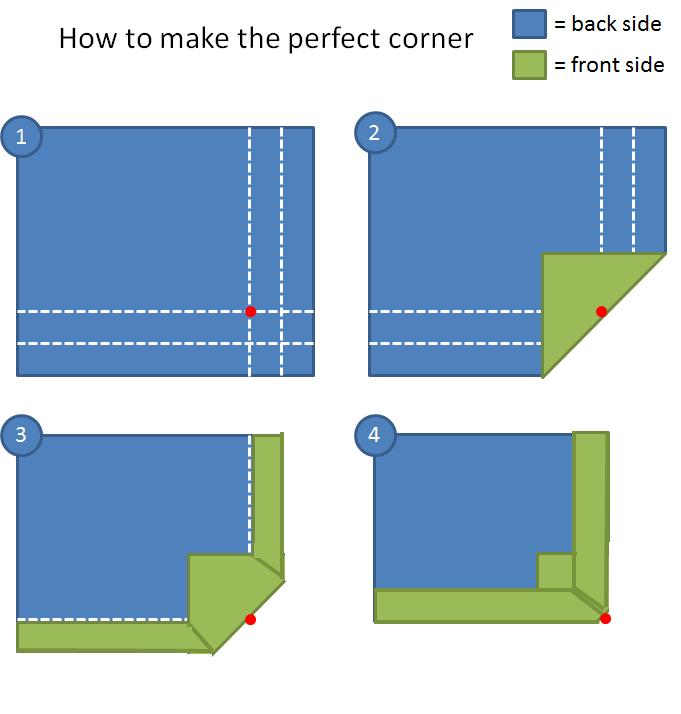 How to make the perfect corner

= back side

= front side

1

2

3

4