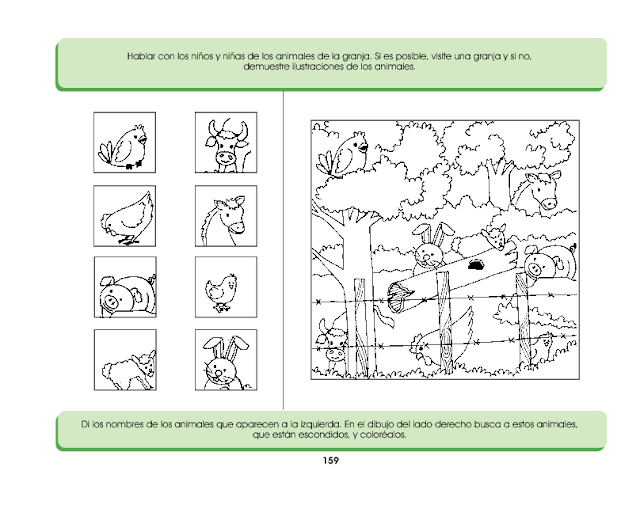 Hablar con los niños y niñas de los animales de la granja. Si es posible, visite una granja y si no, demuestre ilustraciones de los animales.

Di los nombres de los animales que aparecen a la izquierda. En el dibujo del lado derecho busca a estos animales, que están escondidos, y coloréalos.

159