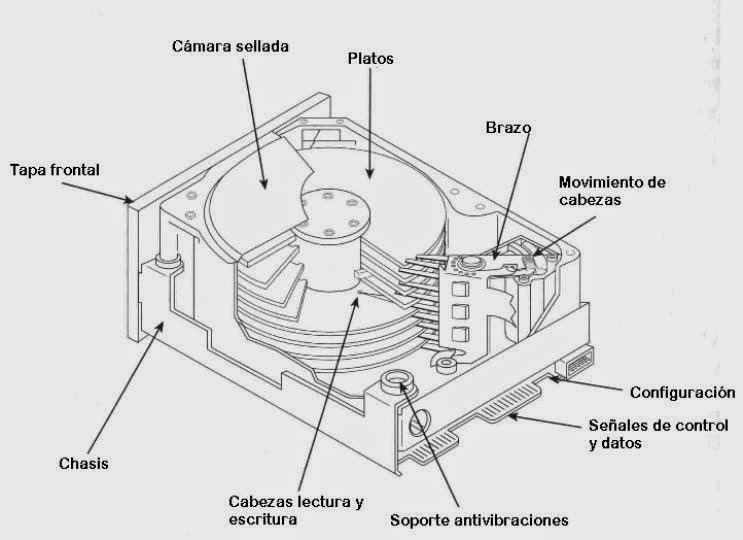 Cámara sellada

Platos

Brazo

Tapa frontal

Movimiento de cabezas

Configuración

Señales de control y datos

Chasis

Cabezas lectura y escritura

Soporte antivibraciones