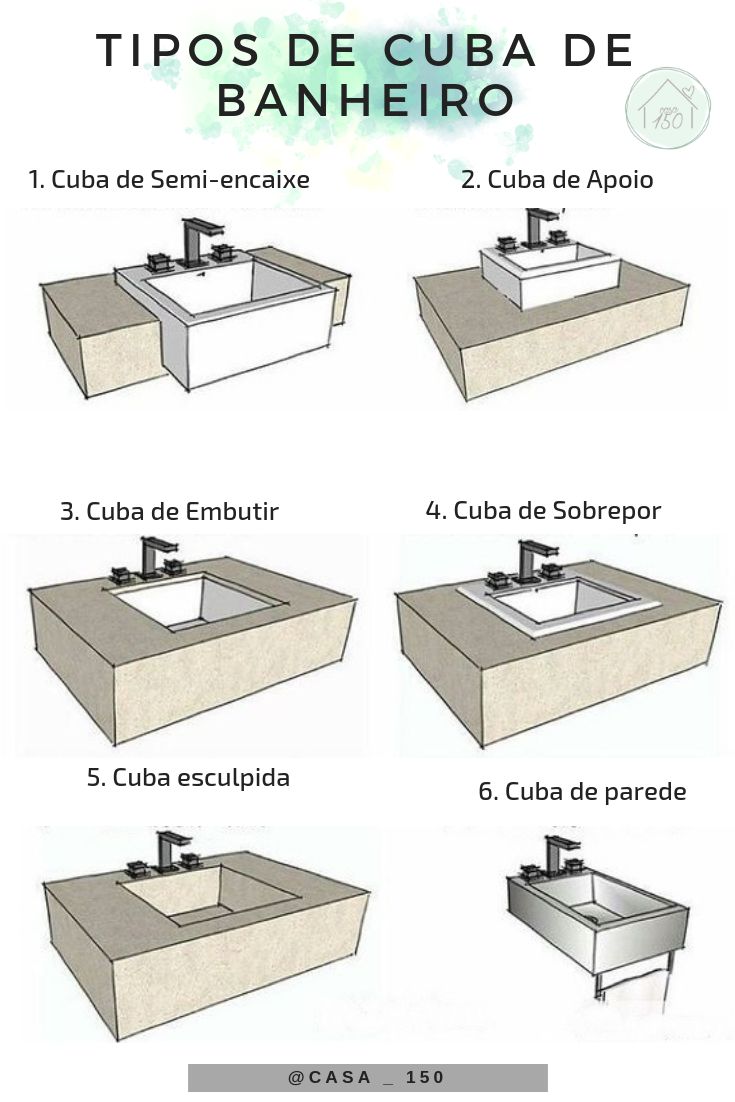 TIPOS DE CUBA DE BANHEIRO

150

1. Cuba de Semi-encaixe

2. Cuba de Apoio

3. Cuba de Embutir

4. Cuba de Sobrepor

5. Cuba esculpida

6. Cuba de parede

@CASA _ 150