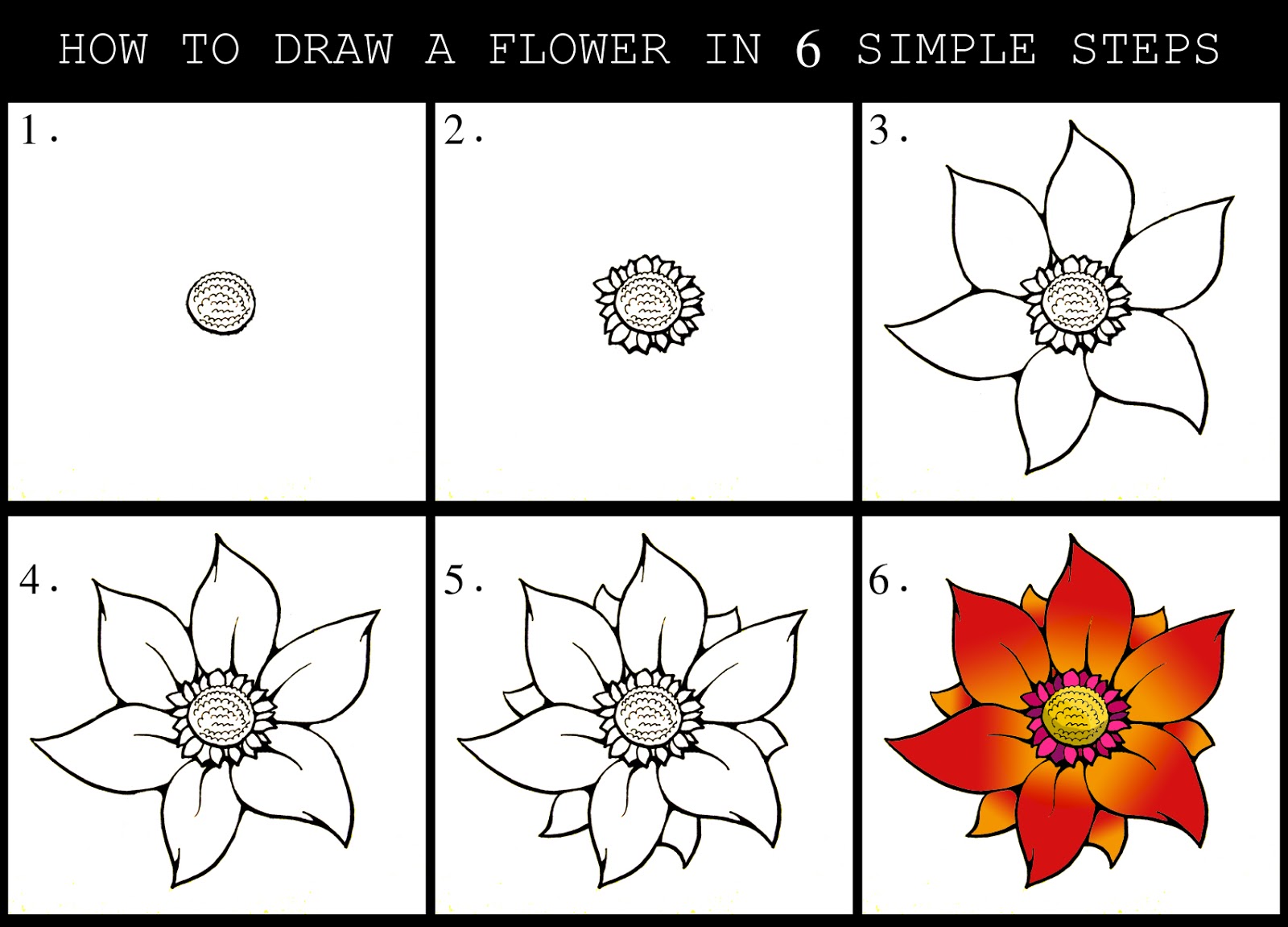 HOW TO DRAW A FLOWER IN 6 SIMPLE STEPS

1.

2.

3.

4.

5.

6.