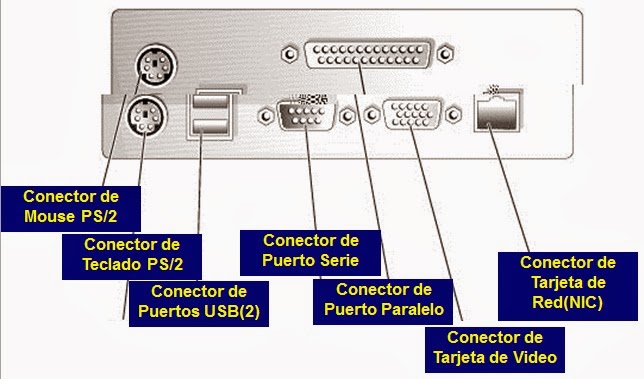 Conector de Mouse PS/2

Conector de Teclado PS/2

Conector de Puertos USB(2)

Conector de Puerto Serie

Conector de Puerto Paralelo

Conector de Tarjeta de Video

Conector de Tarjeta de Red(NIC)