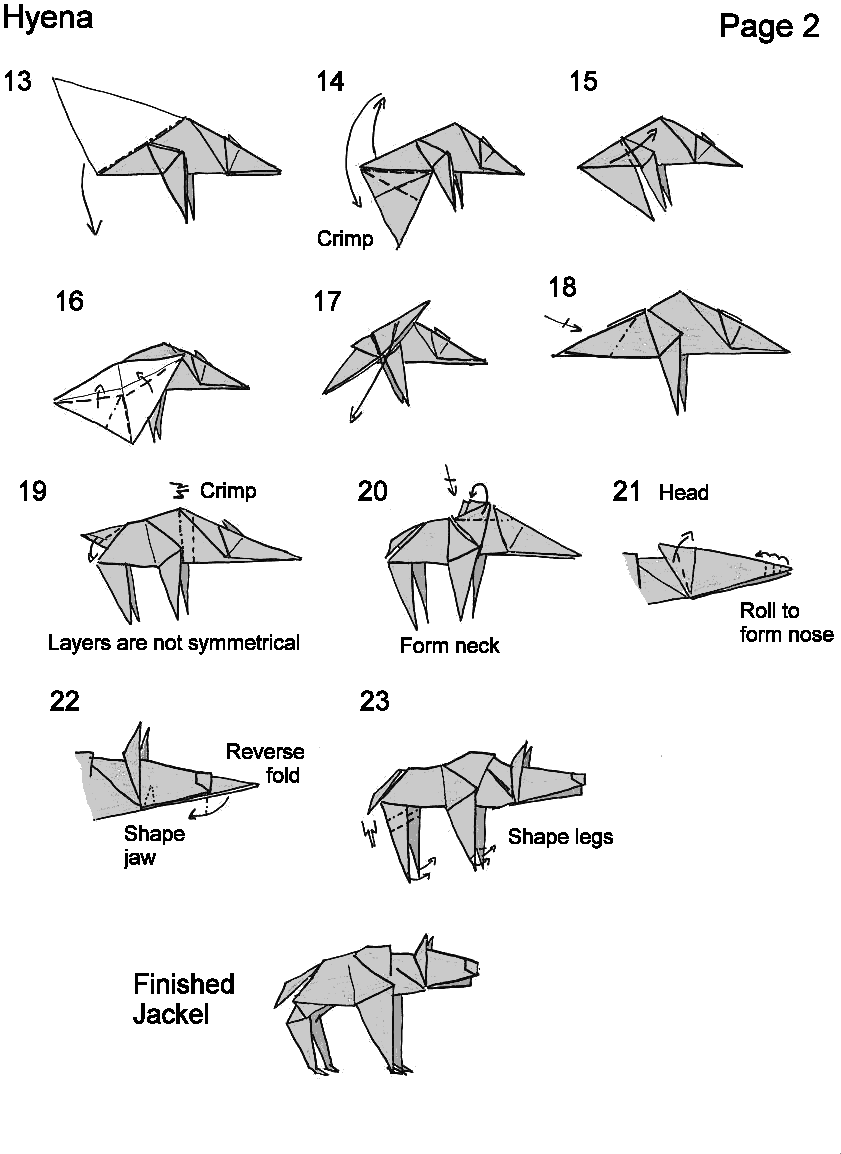 Hyena

Page 2

13

14

Crimp

15

16

17

18

19

Crimp

Layers are not symmetrical

20

Form neck

21 Head

Roll to form nose

22

Reverse fold

Shape jaw

23

Shape legs

Finished Jackel