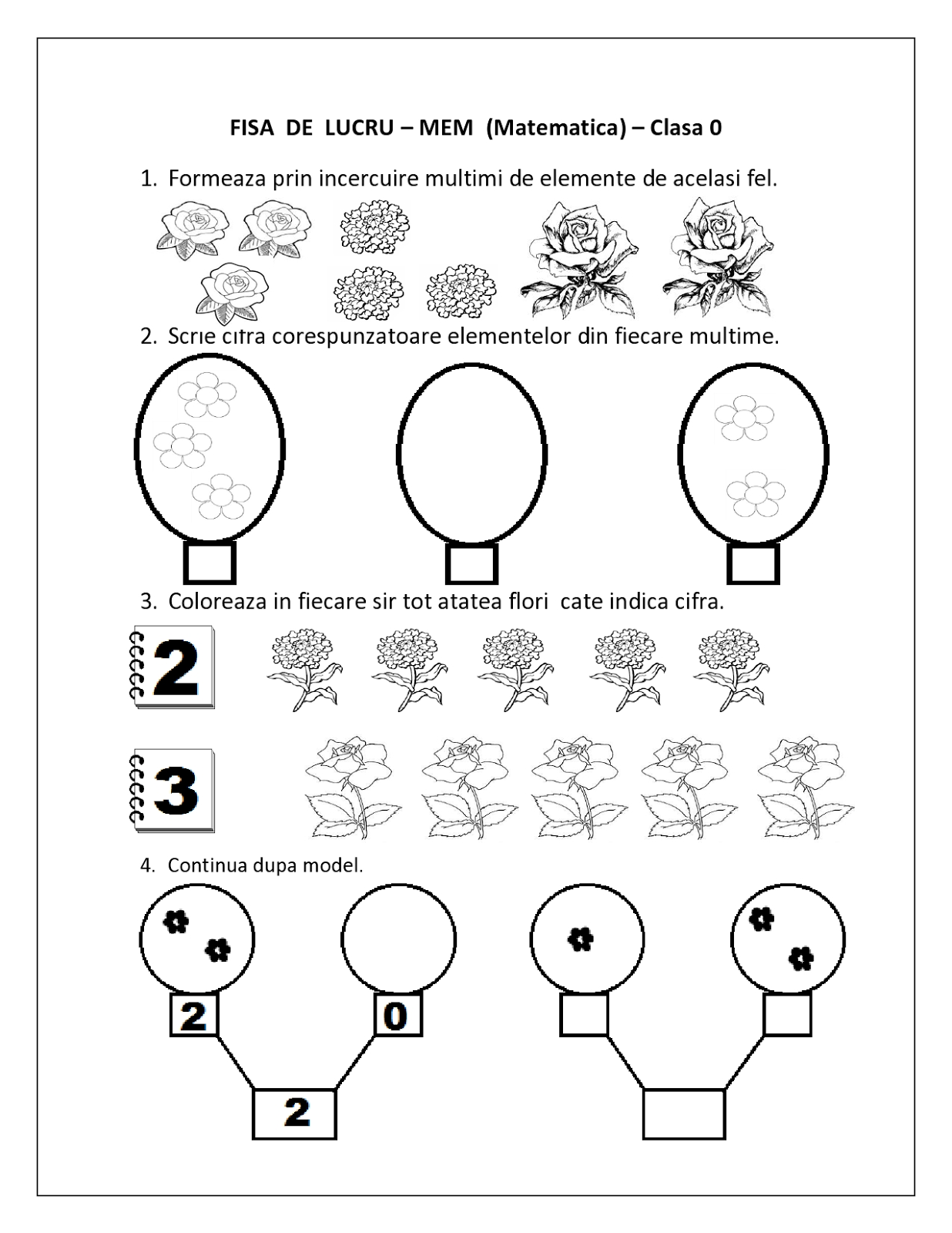 FISA DE LUCRU – MEM (Matematica) – Clasa 0

1. Formeaza prin incercuire multimi de elemente de acelasi fel.

2. Scrie cifra corespunzatoare elementelor din fiecare multime.

3. Coloreaza in fiecare sir tot atatea flori cate indica cifra.

2

3

4. Continua dupa model.

2 0

2