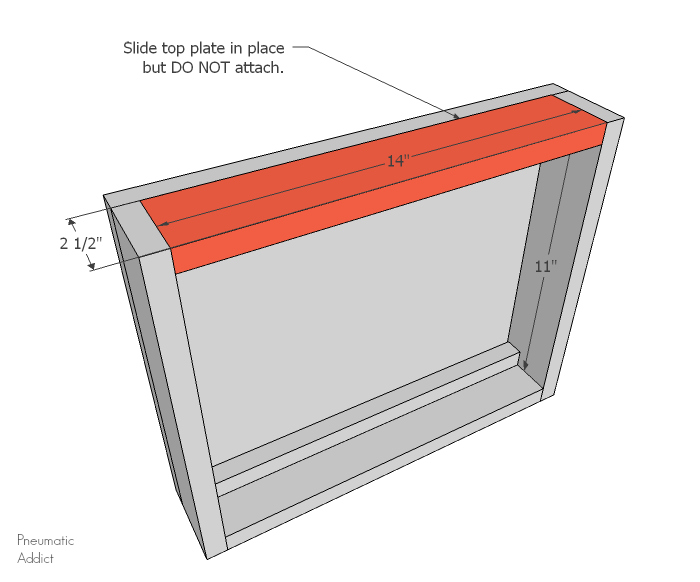 Slide top plate in place
but DO NOT attach.

14"

2 1/2"

11"

Pneumatic
Addict