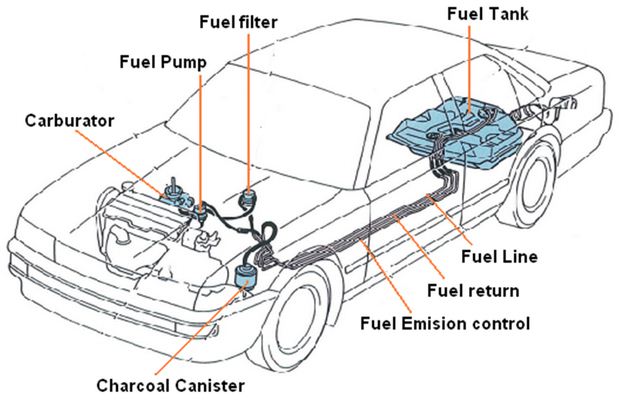 Fuel filter

Fuel Tank

Fuel Pump

Carburator

Fuel Line

Fuel return

Fuel Emision control

Charcoal Canister