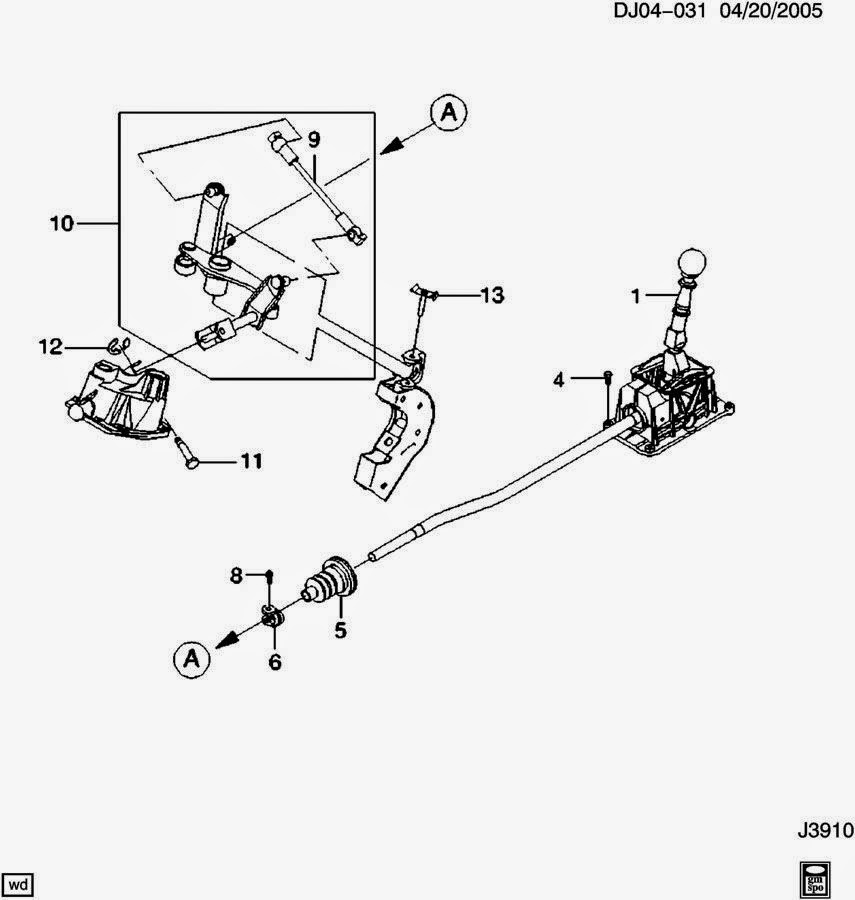 DJ04-031 04/20/2005

A

9

10

13

1

12

4

11

8

5

A

6

J3910

wd

gm
spo