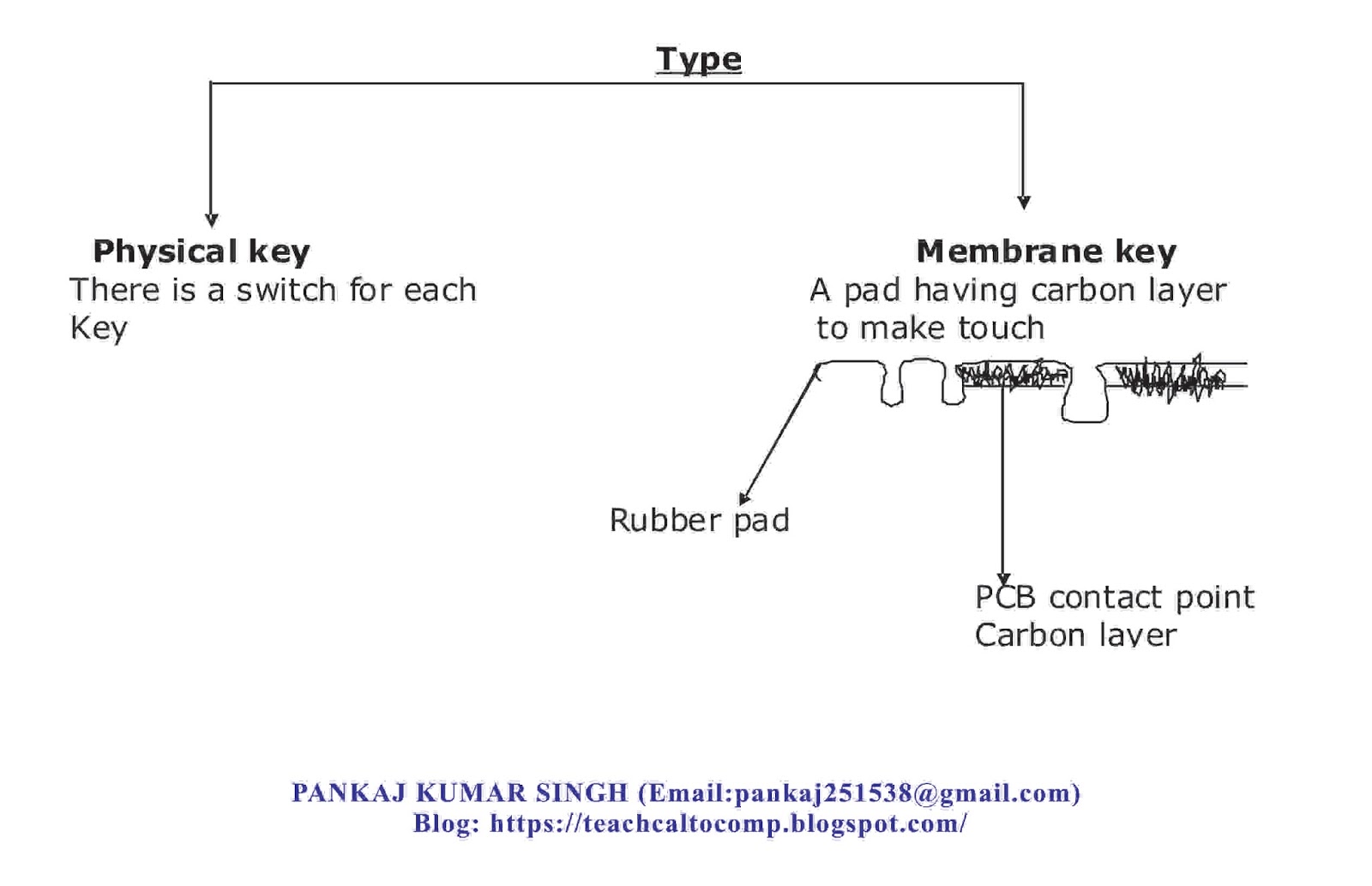 Type

Physical key
There is a switch for each Key

Membrane key
A pad having carbon layer to make touch

Rubber pad

PCB contact point
Carbon layer

PANKAJ KUMAR SINGH (Email:pankaj251538@gmail.com)
Blog: https://teachcaltocomp.blogspot.com/