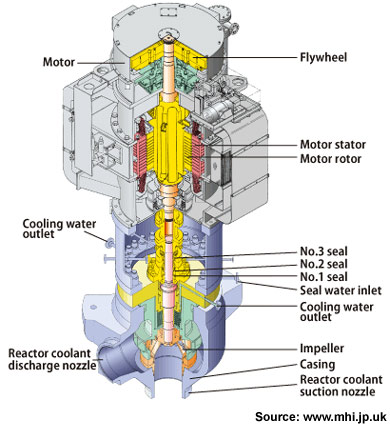 Motor
Flywheel
Motor stator
Motor rotor
Cooling water outlet
No.3 seal
No.2 seal
No.1 seal
Seal water inlet
Cooling water outlet
Impeller
Reactor coolant discharge nozzle
Casing
Reactor coolant suction nozzle
Source: www.mhi.jp.uk