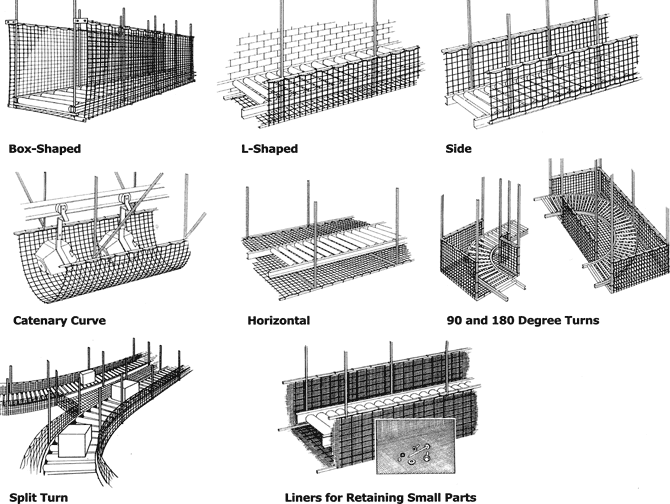 Box-Shaped

L-Shaped

Side

Catenary Curve

Horizontal

90 and 180 Degree Turns

Split Turn

Liners for Retaining Small Parts