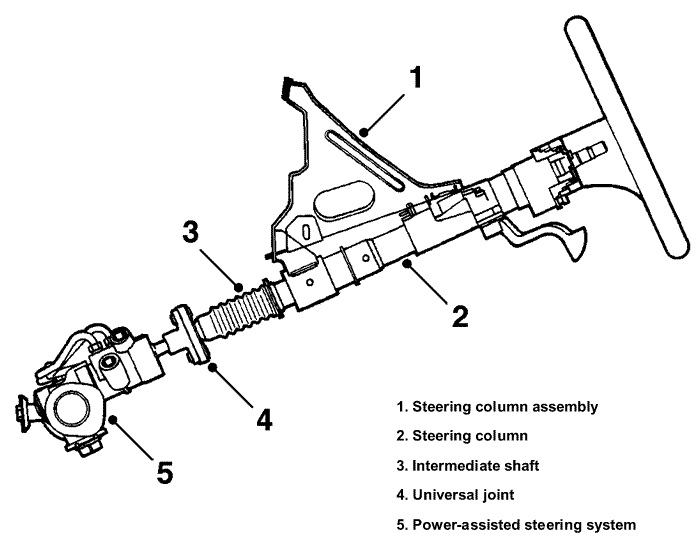 1

3

2

4

5

1. Steering column assembly

2. Steering column

3. Intermediate shaft

4. Universal joint

5. Power-assisted steering system