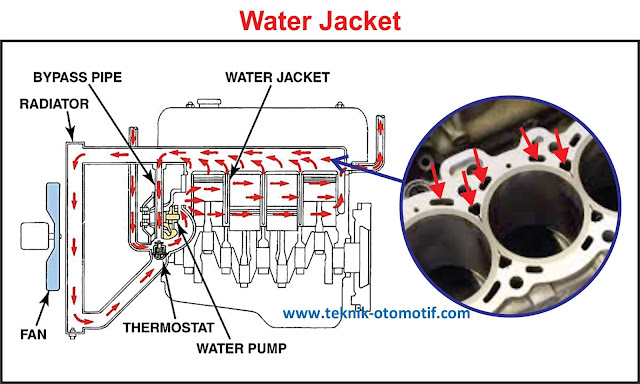 Water Jacket

BYPASS PIPE

WATER JACKET

RADIATOR

FAN

THERMOSTAT

WATER PUMP

www.teknik-otomotif.com