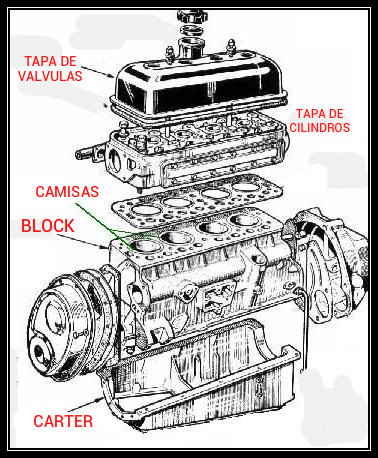 TAPA DE VALVULAS

TAPA DE CILINDROS

CAMISAS

BLOCK

CARTER