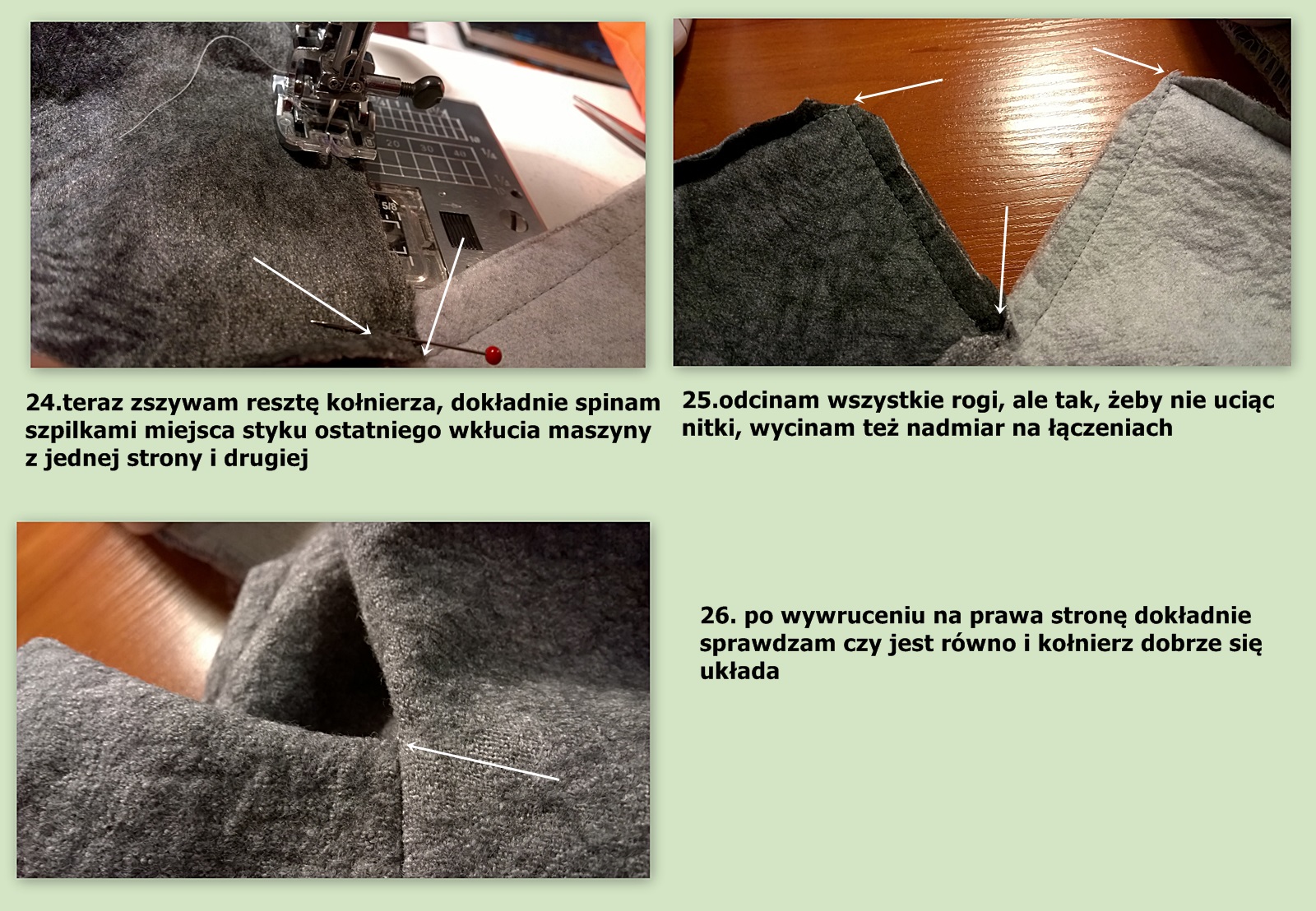 20 30 40 1/4

5/8

24.teraz zszywam resztę kołnierza, dokładnie spinam szpilkami miejsca styku ostatniego wkłucia maszyny z jednej strony i drugiej

25.odcinam wszystkie rogi, ale tak, żeby nie uciąc nitki, wycinam też nadmiar na łączeniach

26. po wywruceniu na prawa stronę dokładnie sprawdzam czy jest równo i kołnierz dobrze się układa