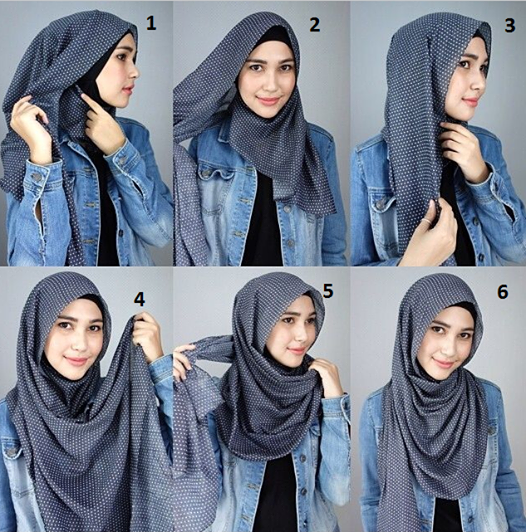 1

2

3

4

5

6