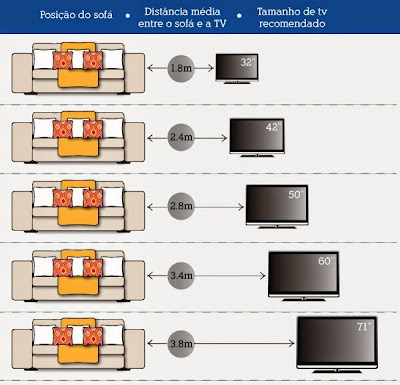 Posição do sofá • Distância média entre o sofá e a TV • Tamanho de tv recomendado

1.8m
32"

2.4m
42"

2.8m
50"

3.4m
60"

3.8m
71"