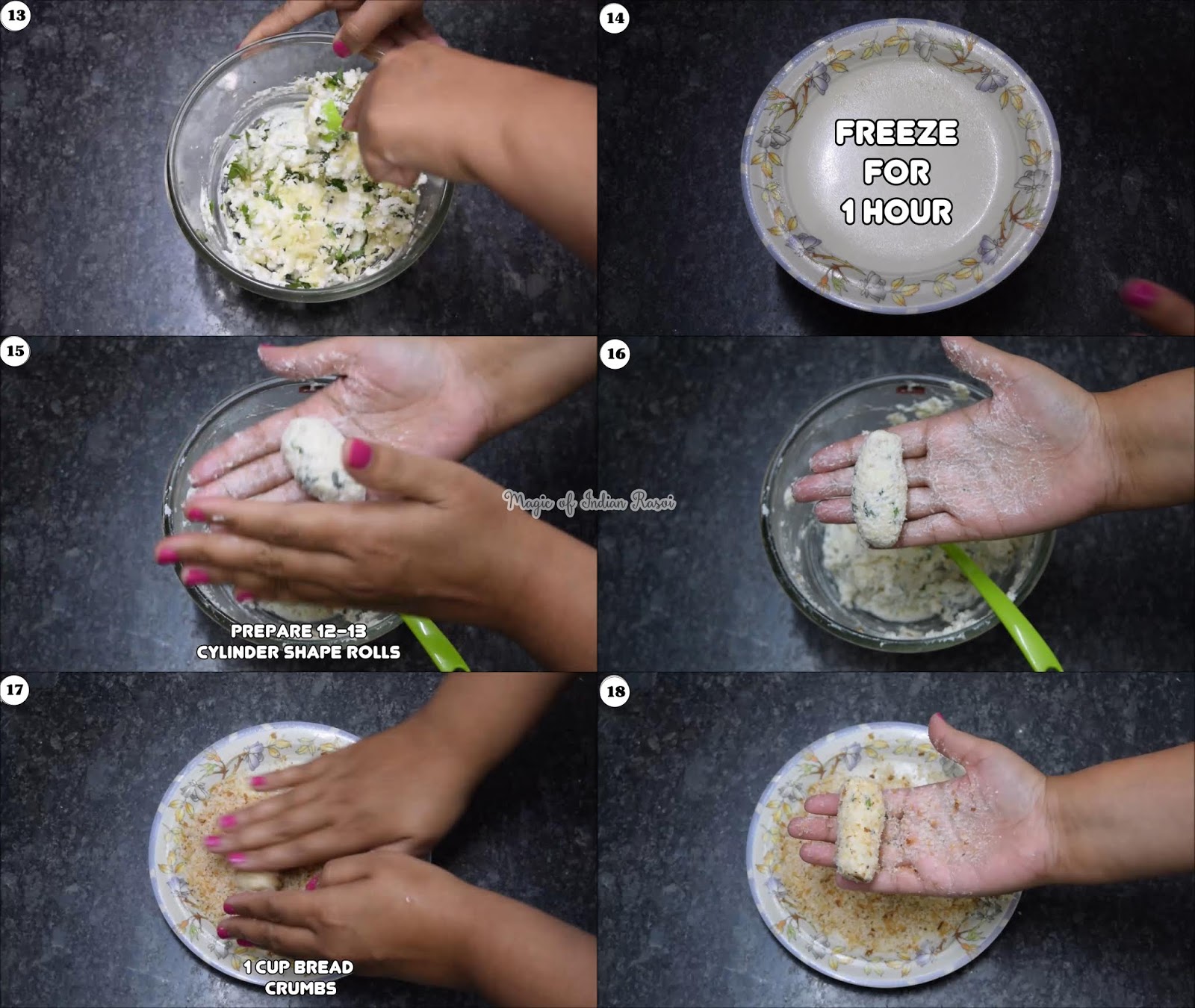 13

14

FREEZE FOR 1 HOUR

15

PREPARE 12-13 CYLINDER SHAPE ROLLS

Magic of Indian Rasoi

16

17

1 CUP BREAD CRUMBS

18