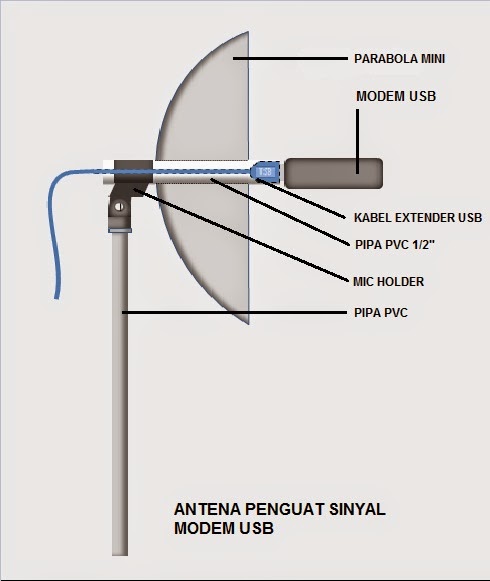 PARABOLA MINI

MODEM USB

USB

KABEL EXTENDER USB

PIPA PVC 1/2"

MIC HOLDER

PIPA PVC

ANTENA PENGUAT SINYAL MODEM USB