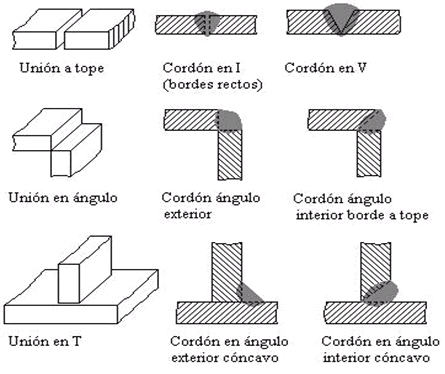 Unión a tope

Cordón en I (bordes rectos)

Cordón en V

Unión en ángulo

Cordón ángulo exterior

Cordón ángulo interior borde a tope

Unión en T

Cordón en ángulo exterior cóncavo

Cordón en ángulo interior cóncavo