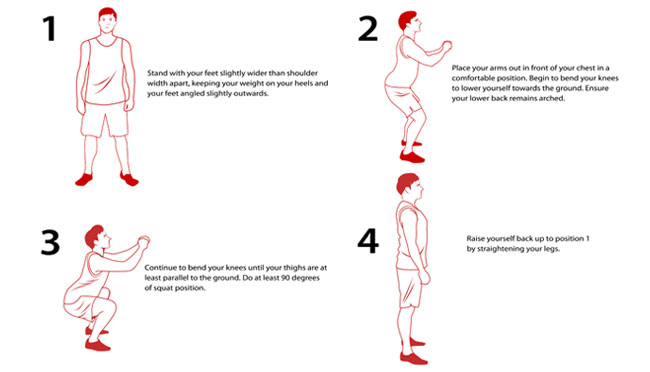 1

Stand with your feet slightly wider than shoulder width apart, keeping your weight on your heels and your feet angled slightly outwards.

2

Place your arms out in front of your chest in a comfortable position. Begin to bend your knees to lower yourself towards the ground. Ensure your lower back remains arched.

3

Continue to bend your knees until your thighs are at least parallel to the ground. Do at least 90 degrees of squat position.

4

Raise yourself back up to position 1 by straightening your legs.