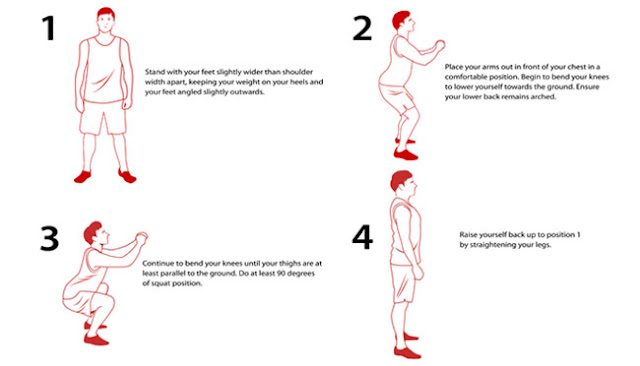 1

Stand with your feet slightly wider than shoulder width apart, keeping your weight on your heels and your feet angled slightly outwards.

2

Place your arms out in front of your chest in a comfortable position. Begin to bend your knees to lower yourself towards the ground. Ensure your lower back remains arched.

3

Continue to bend your knees until your thighs are at least parallel to the ground. Do at least 90 degrees of squat position.

4

Raise yourself back up to position 1 by straightening your legs.