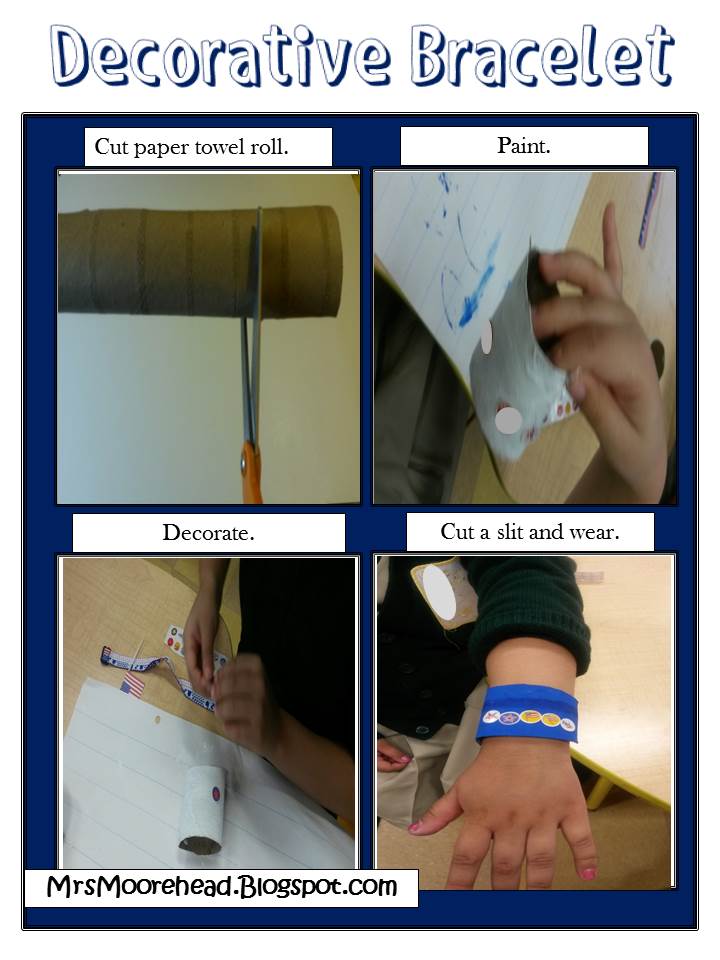 Decorative Bracelet

Cut paper towel roll.

Paint.

Decorate.

Cut a slit and wear.

MrsMoorehead.Blogspot.com