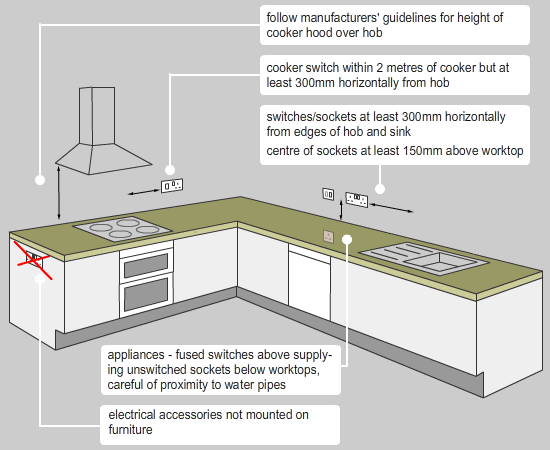 follow manufacturers' guidelines for height of cooker hood over hob

cooker switch within 2 metres of cooker but at least 300mm horizontally from hob

switches/sockets at least 300mm horizontally from edges of hob and sink

centre of sockets at least 150mm above worktop

appliances - fused switches above supplying unswitched sockets below worktops, careful of proximity to water pipes

electrical accessories not mounted on furniture