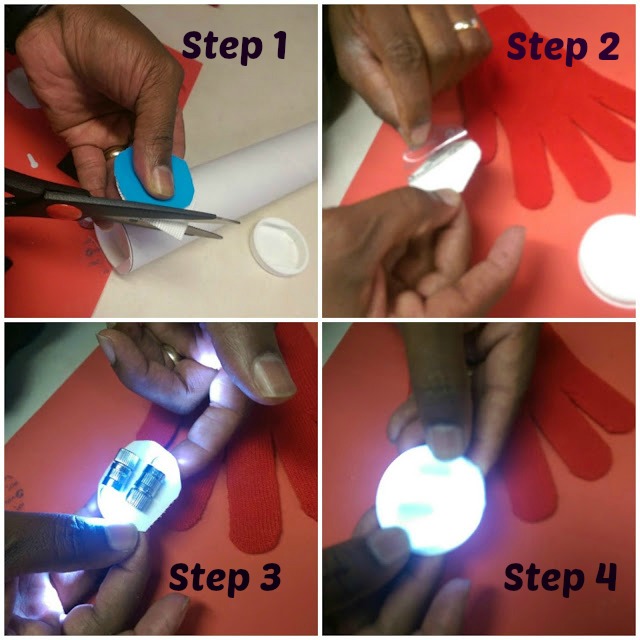 Step 1

Step 2

Step 3

Step 4