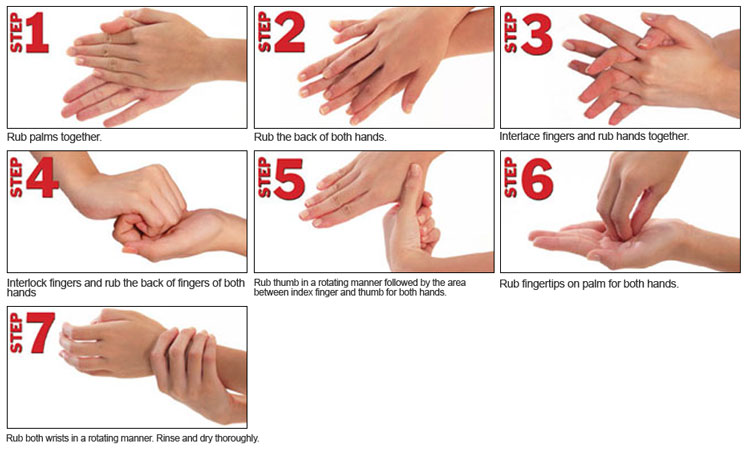 STEP 1

Rub palms together.

STEP 2

Rub the back of both hands.

STEP 3

Interlace fingers and rub hands together.

STEP 4

Interlock fingers and rub the back of fingers of both hands

STEP 5

Rub thumb in a rotating manner followed by the area between index finger and thumb for both hands.

STEP 6

Rub fingertips on palm for both hands.

STEP 7

Rub both wrists in a rotating manner. Rinse and dry thoroughly.