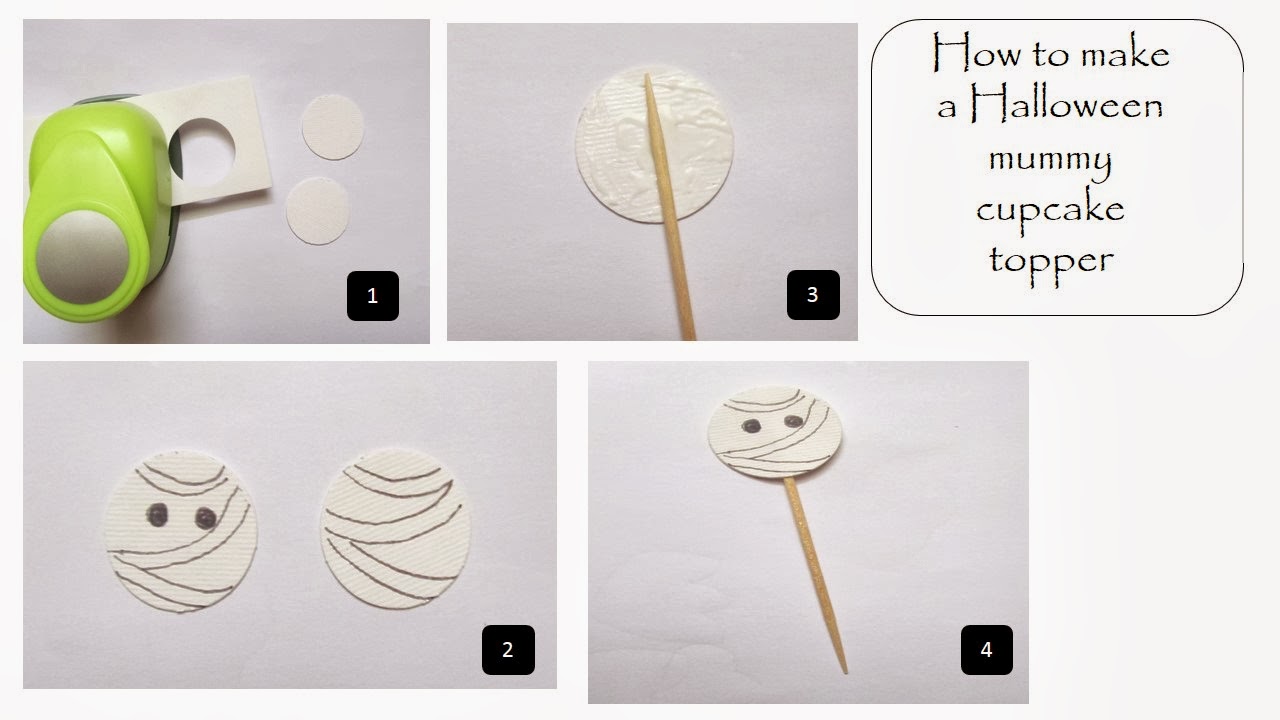 1

3

How to make a Halloween mummy cupcake topper

2

4