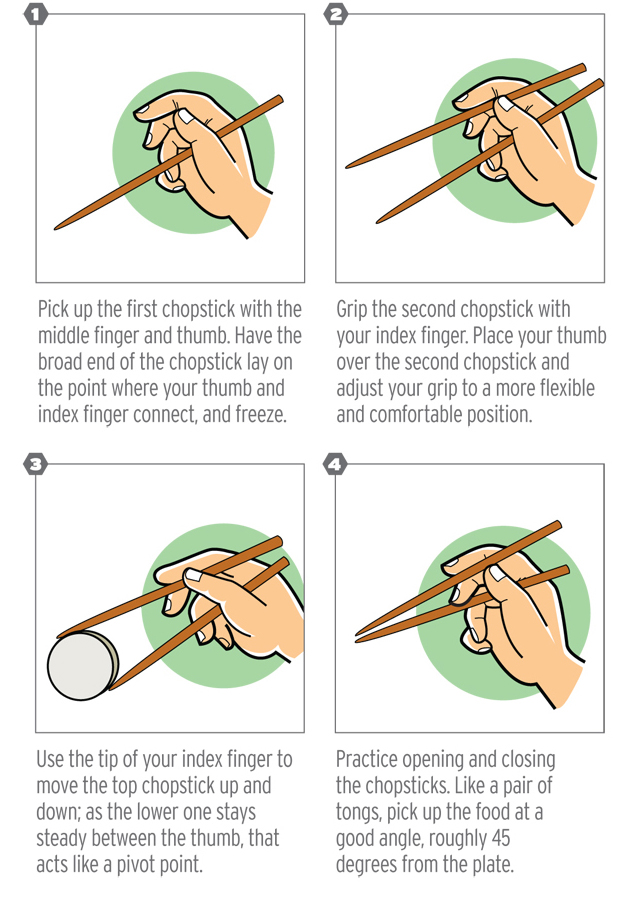 1

Pick up the first chopstick with the middle finger and thumb. Have the broad end of the chopstick lay on the point where your thumb and index finger connect, and freeze.

2

Grip the second chopstick with your index finger. Place your thumb over the second chopstick and adjust your grip to a more flexible and comfortable position.

3

Use the tip of your index finger to move the top chopstick up and down; as the lower one stays steady between the thumb, that acts like a pivot point.

4

Practice opening and closing the chopsticks. Like a pair of tongs, pick up the food at a good angle, roughly 45 degrees from the plate.