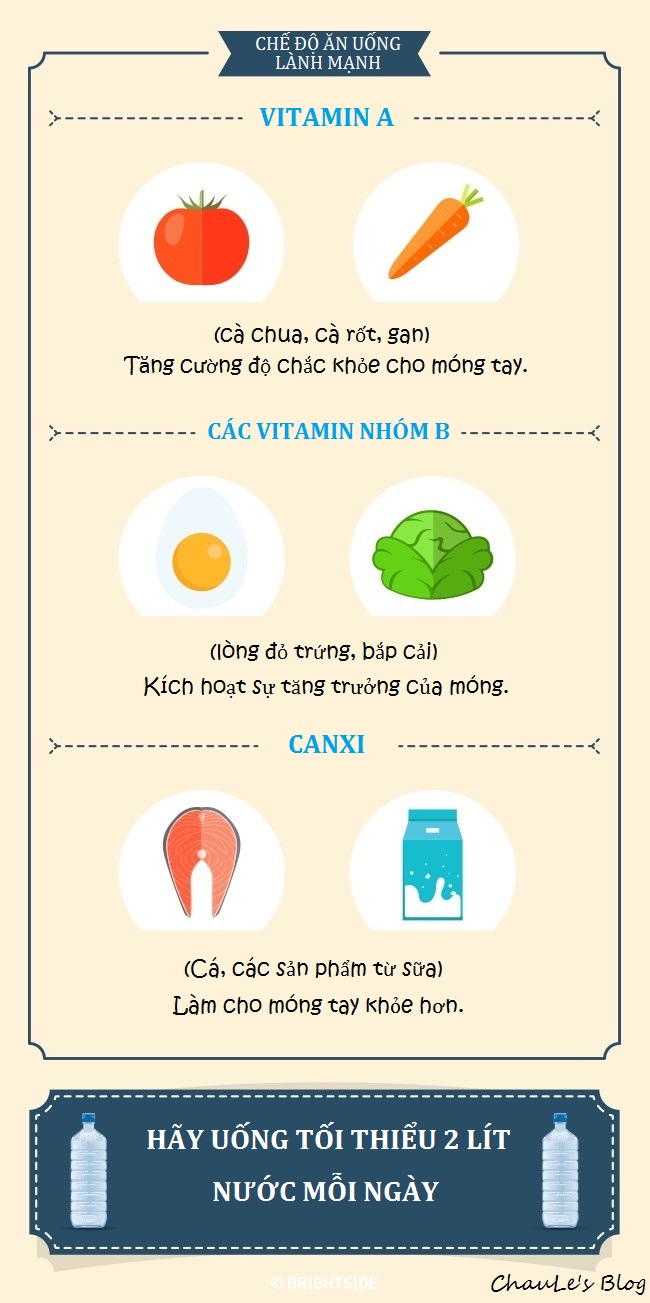 CHẾ ĐỘ ĂN UỐNG LÀNH MẠNH

VITAMIN A

(Cà chua, cà rốt, gan)
Tăng cường độ chắc khỏe cho móng tay.

CÁC VITAMIN NHÓM B

(lòng đỏ trứng, bắp cải)
Kích hoạt sự tăng trưởng của móng.

CANXI

(Cá, các sản phẩm từ sữa)
Làm cho móng tay khỏe hơn.

HÃY UỐNG TỐI THIỂU 2 LÍT NƯỚC MỖI NGÀY

© BRIGHTSIDE

ChauLe's Blog