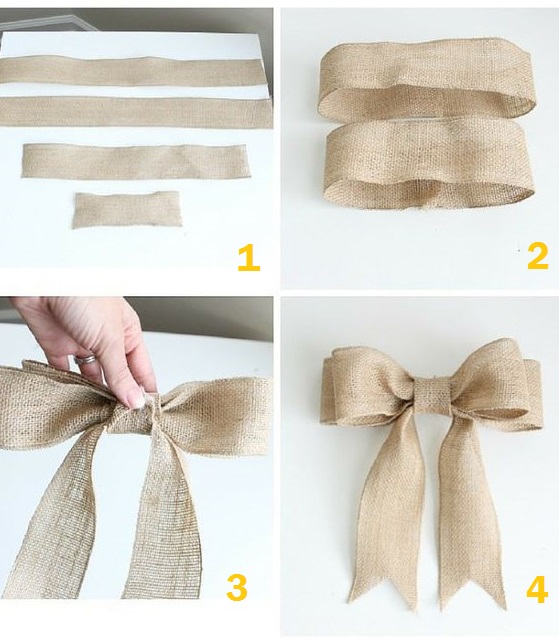 1

2

3

4