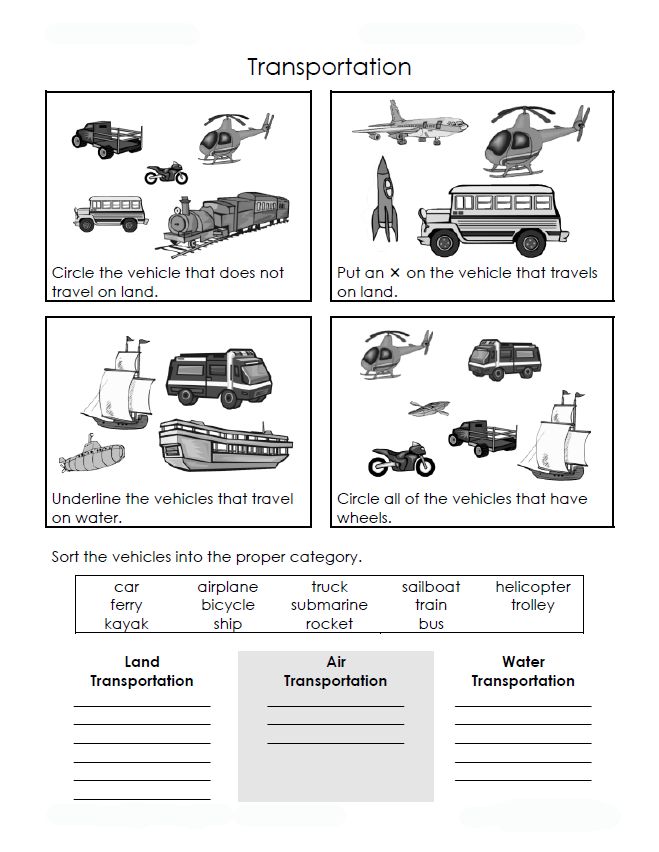 Transportation

Circle the vehicle that does not travel on land.

Put an × on the vehicle that travels on land.

Underline the vehicles that travel on water.

Circle all of the vehicles that have wheels.

Sort the vehicles into the proper category.

| car | airplane | truck | sailboat | helicopter |
|---|---|---|---|---|
| ferry | bicycle | submarine | train | trolley |
| kayak | ship | rocket | bus | |

Land Transportation

Air Transportation

Water Transportation