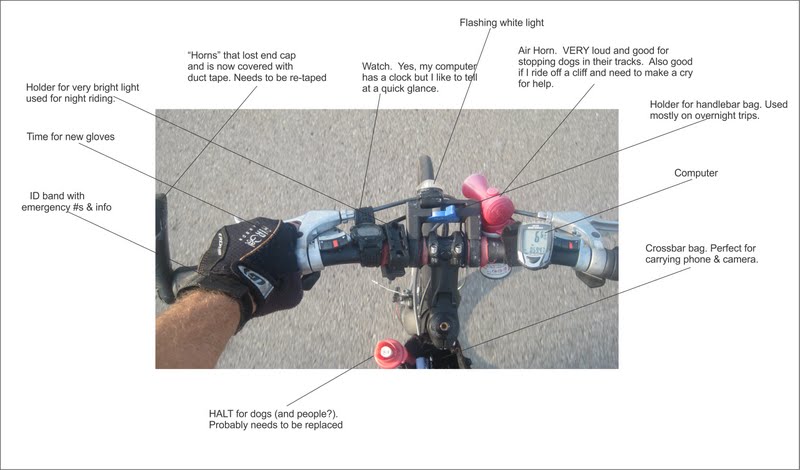 Flashing white light

"Horns" that lost end cap and is now covered with duct tape. Needs to be re-taped

Watch. Yes, my computer has a clock but I like to tell at a quick glance.

Air Horn. VERY loud and good for stopping dogs in their tracks. Also good if I ride off a cliff and need to make a cry for help.

Holder for very bright light used for night riding.

Holder for handlebar bag. Used mostly on overnight trips.

Time for new gloves

Computer

ID band with emergency #s & info

Crossbar bag. Perfect for carrying phone & camera.

HALT for dogs (and people?). Probably needs to be replaced