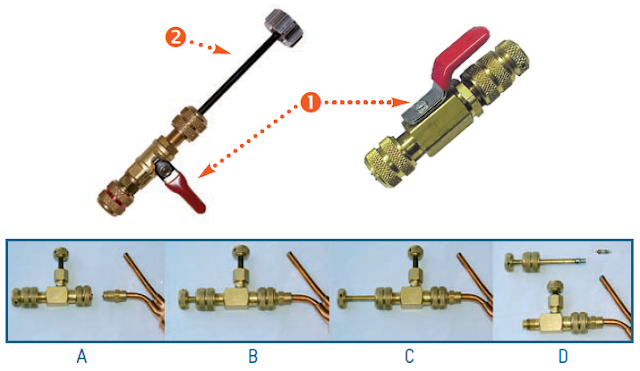 2

1

A

B

C

D