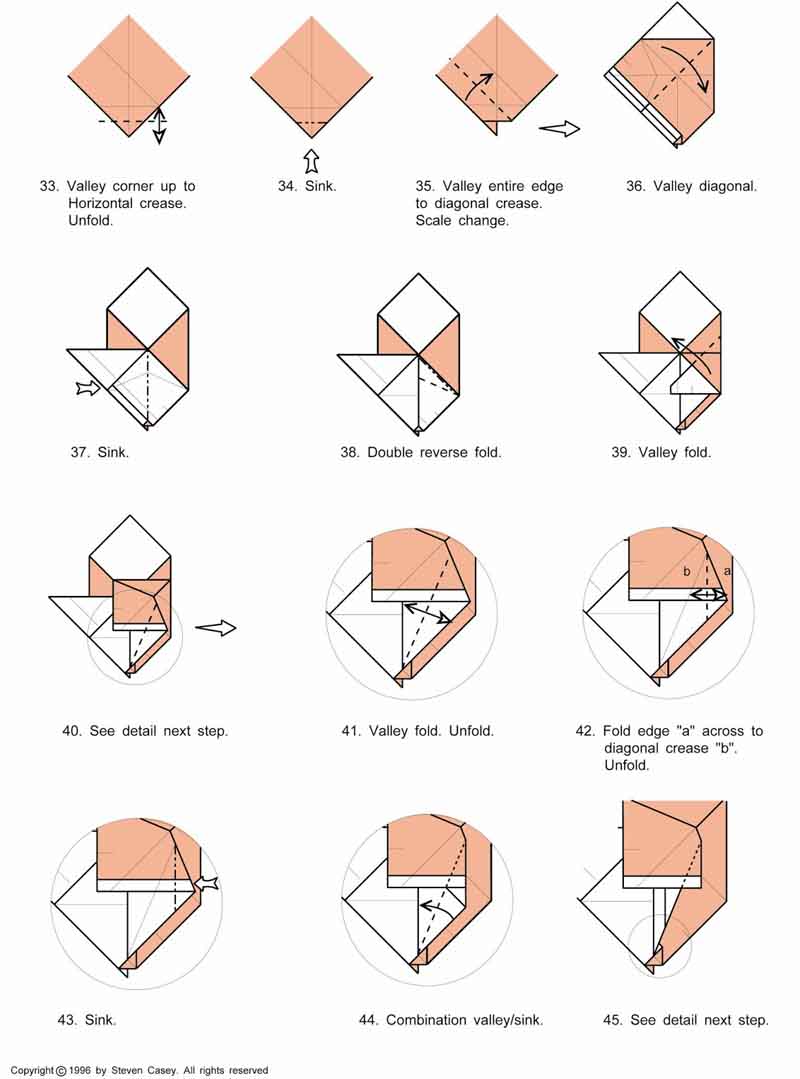 33. Valley corner up to Horizontal crease. Unfold.

34. Sink.

35. Valley entire edge to diagonal crease. Scale change.

36. Valley diagonal.

37. Sink.

38. Double reverse fold.

39. Valley fold.

40. See detail next step.

41. Valley fold. Unfold.

b a

42. Fold edge "a" across to diagonal crease "b". Unfold.

43. Sink.

44. Combination valley/sink.

45. See detail next step.

Copyright © 1996 by Steven Casey. All rights reserved