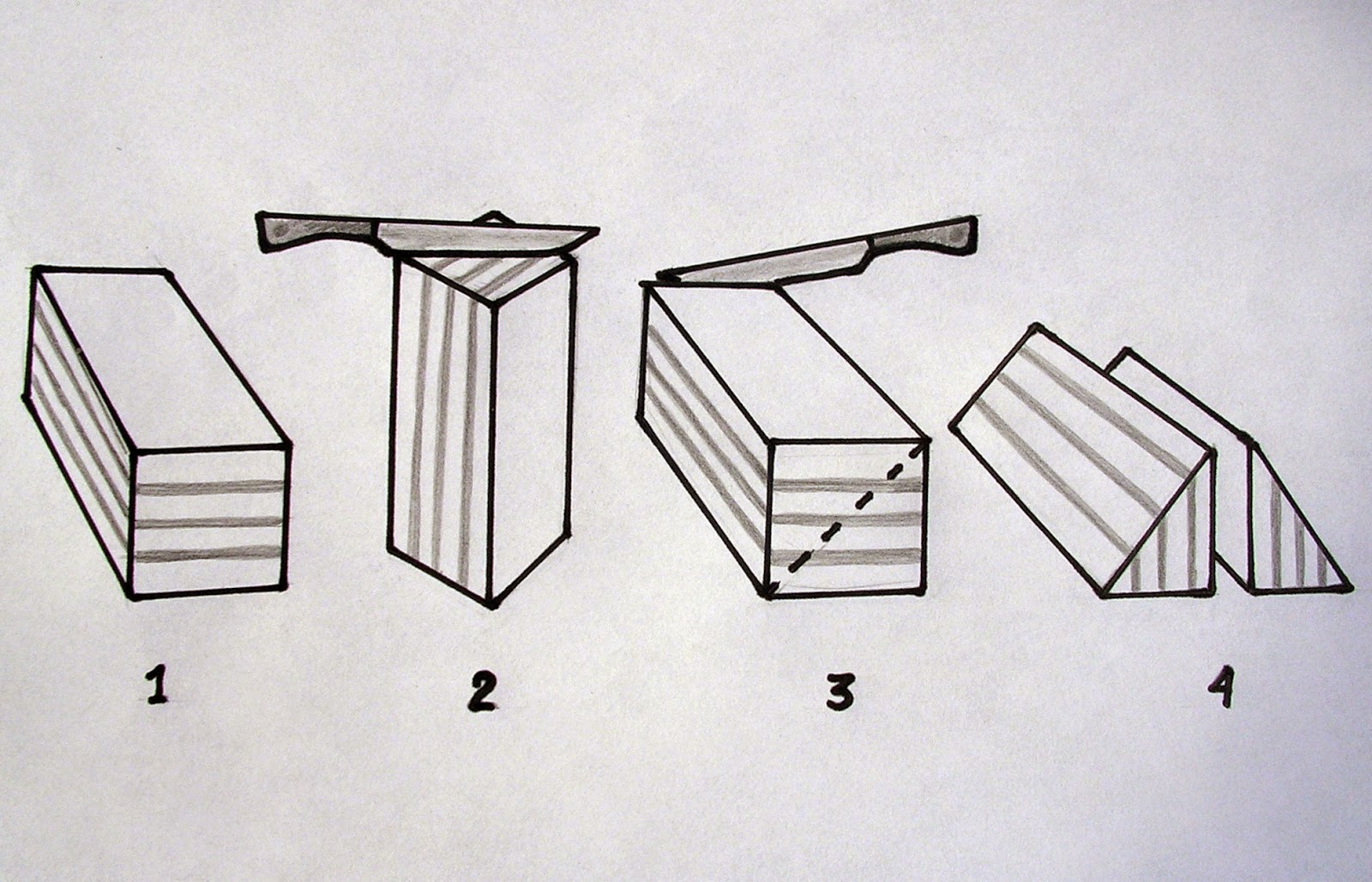 1

2

3

4