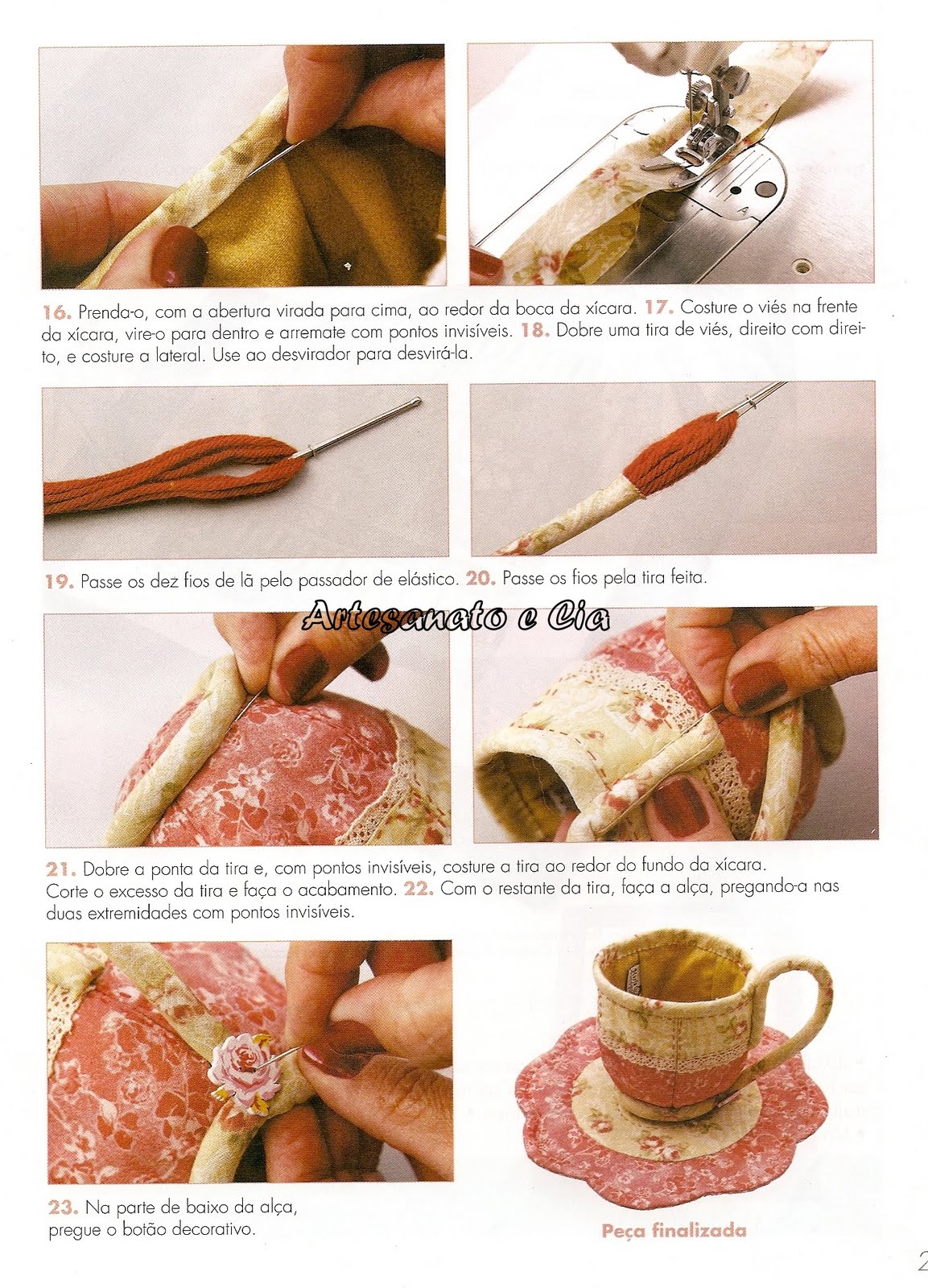 16. Prenda-o, com a abertura virada para cima, ao redor da boca da xícara. 17. Costure o viés na frente da xícara, vire-o para dentro e arremate com pontos invisíveis. 18. Dobre uma tira de viés, direito com direito, e costure a lateral. Use ao desvirador para desvirá-la.

19. Passe os dez fios de lã pelo passador de elástico. 20. Passe os fios pela tira feita.

Artesanato e Cia

21. Dobre a ponta da tira e, com pontos invisíveis, costure a tira ao redor do fundo da xícara. Corte o excesso da tira e faça o acabamento. 22. Com o restante da tira, faça a alça, pregando-a nas duas extremidades com pontos invisíveis.

23. Na parte de baixo da alça, pregue o botão decorativo.

Peça finalizada

2