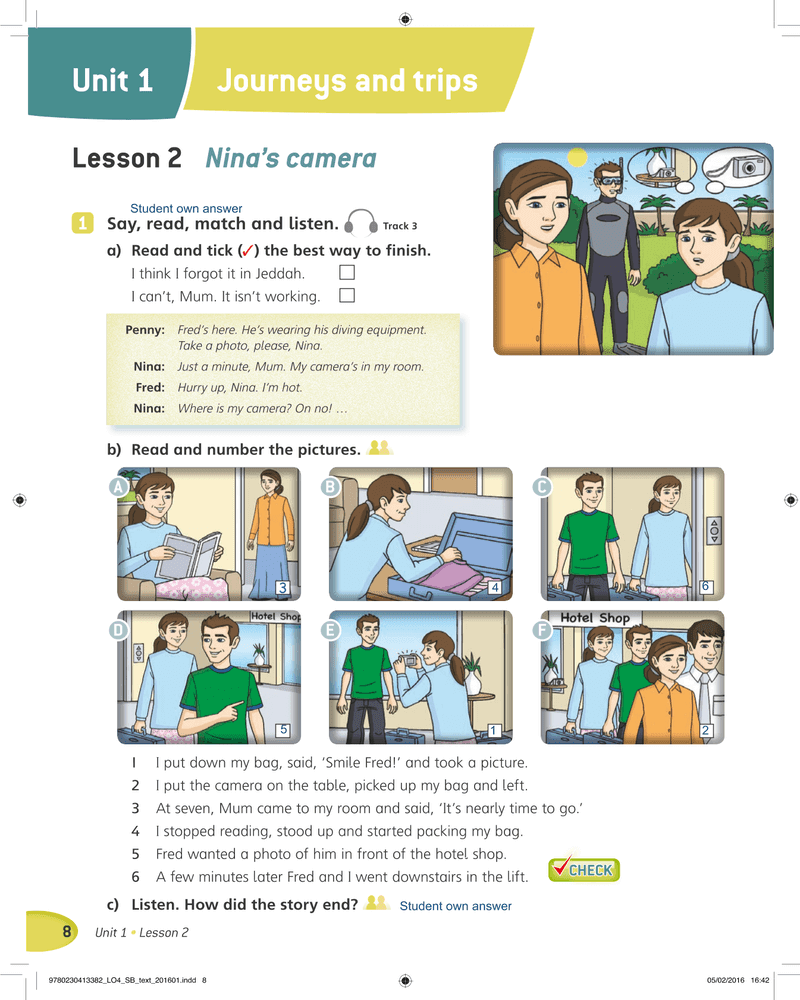 Unit 1 Journeys and trips

Lesson 2 Nina's camera

Student own answer

1 Say, read, match and listen. Track 3

a) Read and tick (✓) the best way to finish.

I think I forgot it in Jeddah. ☐
I can't, Mum. It isn't working. ☐

Penny: Fred's here. He's wearing his diving equipment. Take a photo, please, Nina.
Nina: Just a minute, Mum. My camera's in my room.
Fred: Hurry up, Nina. I'm hot.
Nina: Where is my camera? On no! …

b) Read and number the pictures.

A 3
B 4
C 6
D Hotel Shop 5
E 1
F Hotel Shop 2

1 I put down my bag, said, 'Smile Fred!' and took a picture.
2 I put the camera on the table, picked up my bag and left.
3 At seven, Mum came to my room and said, 'It's nearly time to go.'
4 I stopped reading, stood up and started packing my bag.
5 Fred wanted a photo of him in front of the hotel shop.
6 A few minutes later Fred and I went downstairs in the lift.

CHECK

c) Listen. How did the story end? Student own answer

8 Unit 1 • Lesson 2

9780230413382_LO4_SB_text_201601.indd 8 05/02/2016 16:42