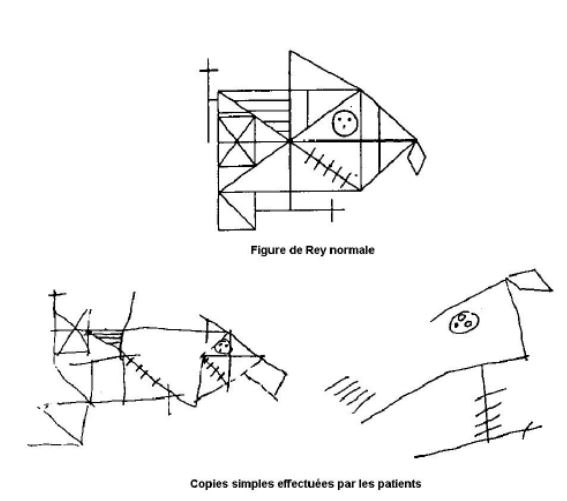 Figure de Rey normale

Copies simples effectuées par les patients