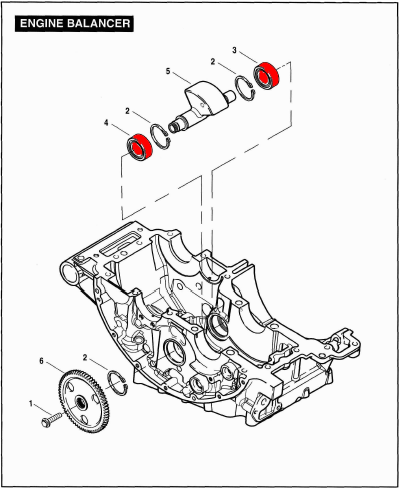 ENGINE BALANCER

3
2
5
2
4
6
2
1