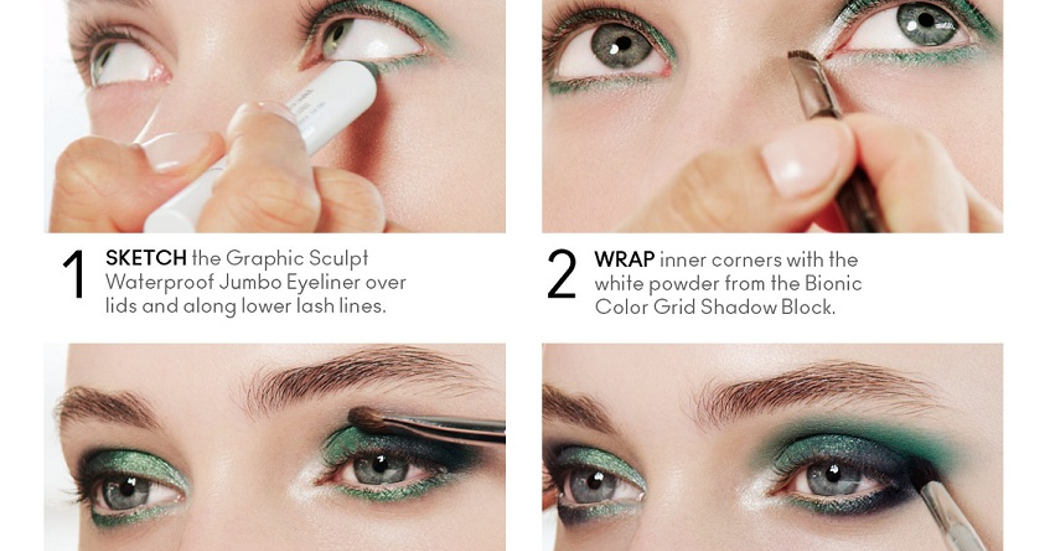 1 SKETCH the Graphic Sculpt Waterproof Jumbo Eyeliner over lids and along lower lash lines.

2 WRAP inner corners with the white powder from the Bionic Color Grid Shadow Block.