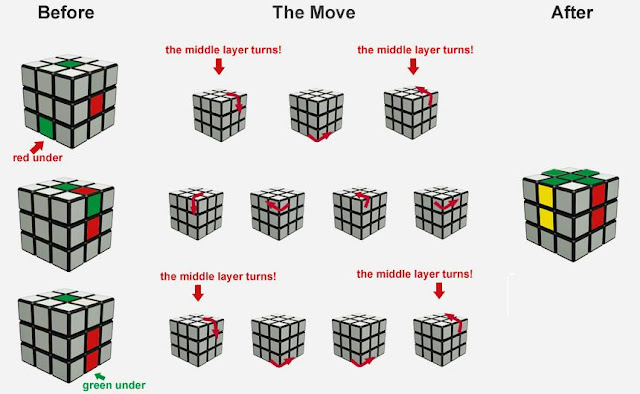 Before

The Move

After

the middle layer turns!

the middle layer turns!

red under

the middle layer turns!

the middle layer turns!

green under