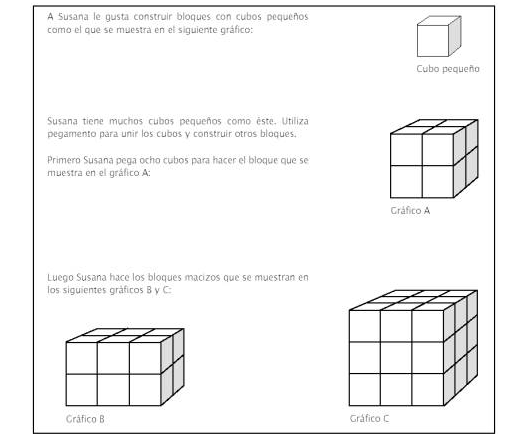 A Susana le gusta construir bloques con cubos pequeños como el que se muestra en el siguiente gráfico:

Cubo pequeño

Susana tiene muchos cubos pequeños como éste. Utiliza pegamento para unir los cubos y construir otros bloques.

Primero Susana pega ocho cubos para hacer el bloque que se muestra en el gráfico A:

Gráfico A

Luego Susana hace los bloques macizos que se muestran en los siguientes gráficos B y C:

Gráfico B

Gráfico C